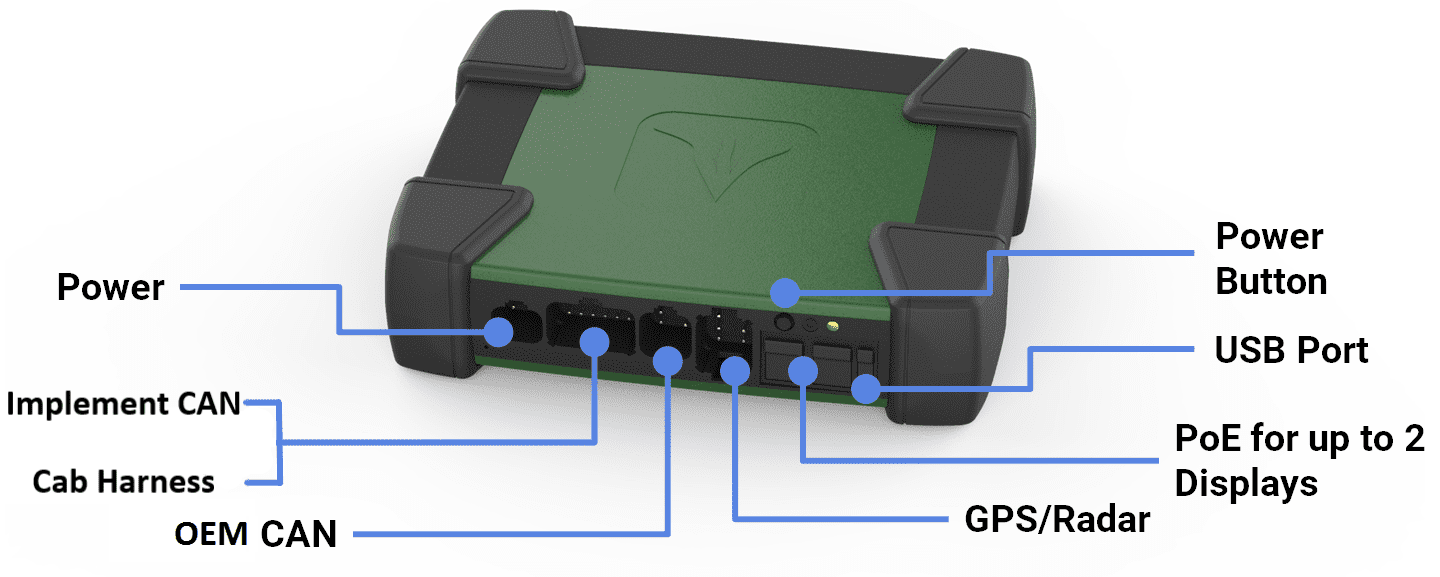 Power

Implement CAN

Cab Harness

OEM CAN

Power Button

USB Port

PoE for up to 2 Displays

GPS/Radar